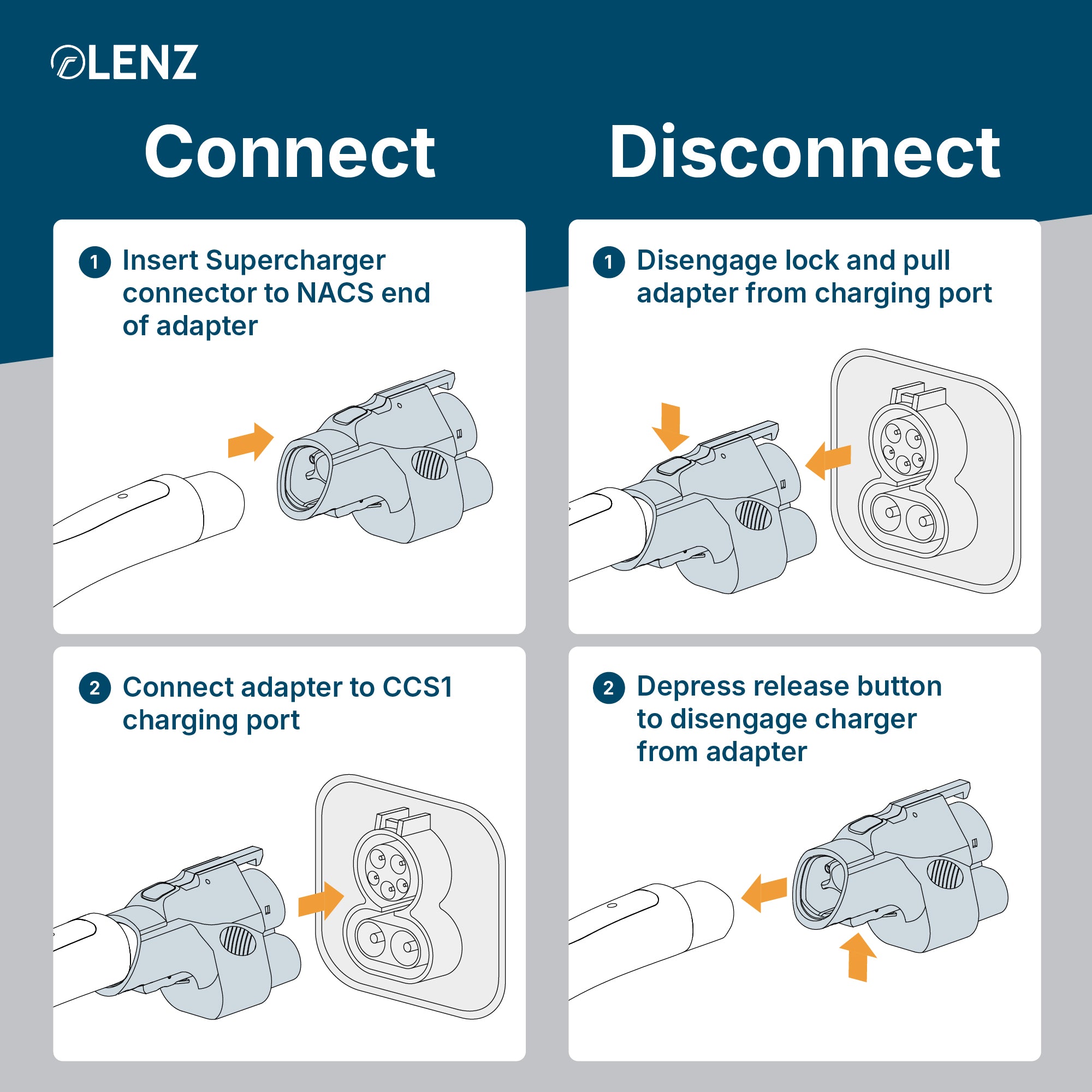 LENZ

Connect

1 Insert Supercharger connector to NACS end of adapter

2 Connect adapter to CCS1 charging port

Disconnect

1 Disengage lock and pull adapter from charging port

2 Depress release button to disengage charger from adapter